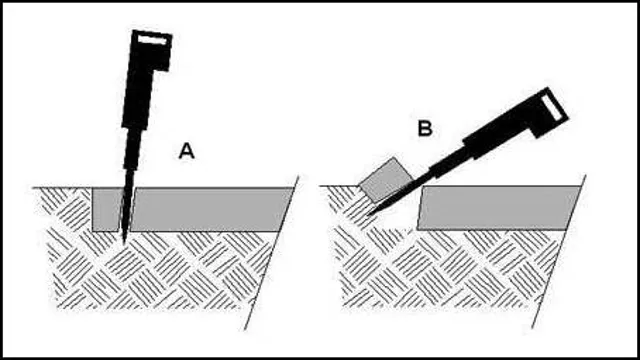 A

B